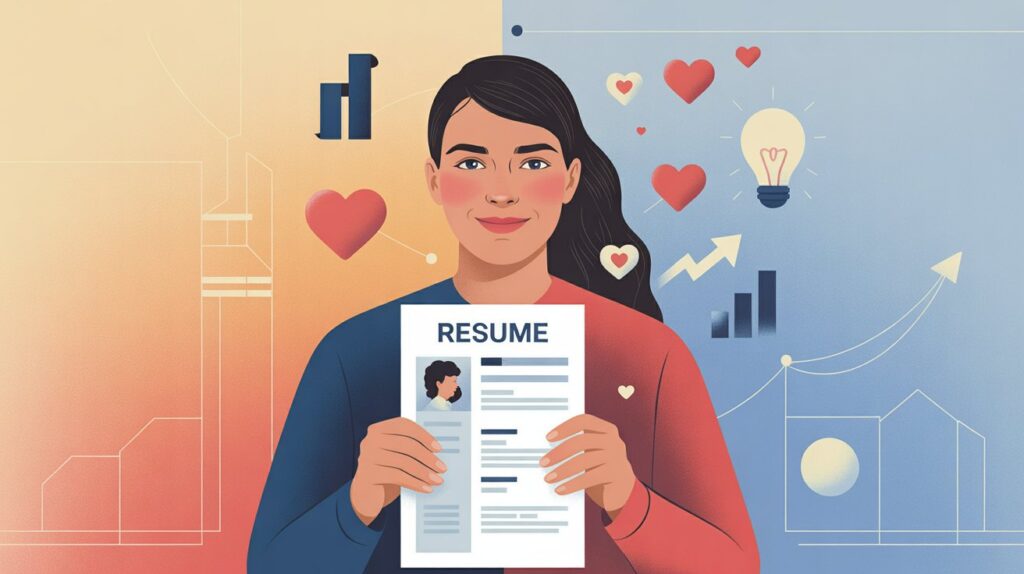 RESUME